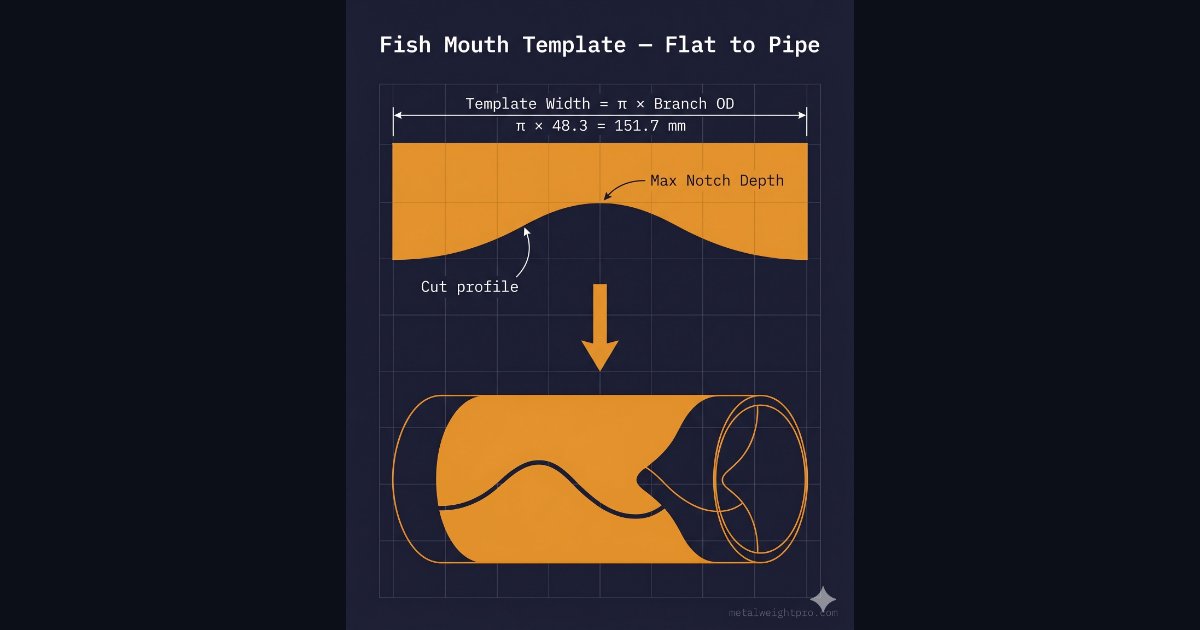 Fish Mouth Template — Flat to Pipe

Template Width = π × Branch OD
π × 48.3 = 151.7 mm

Max Notch Depth

Cut profile

metalweightpro.com